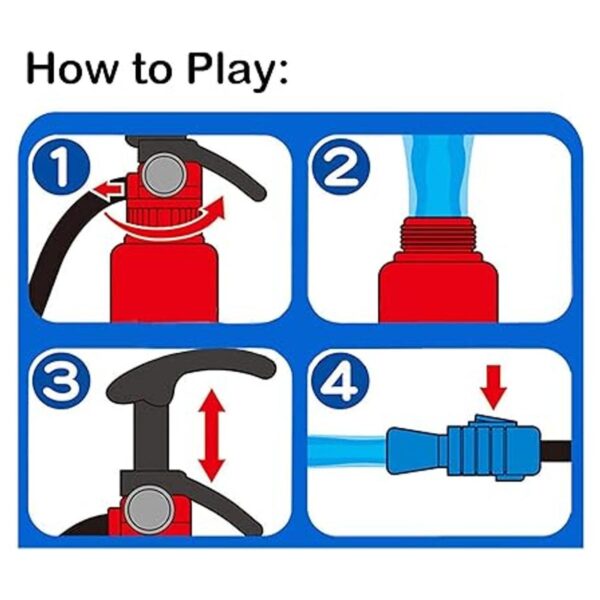 How to Play:

1

2

3

4