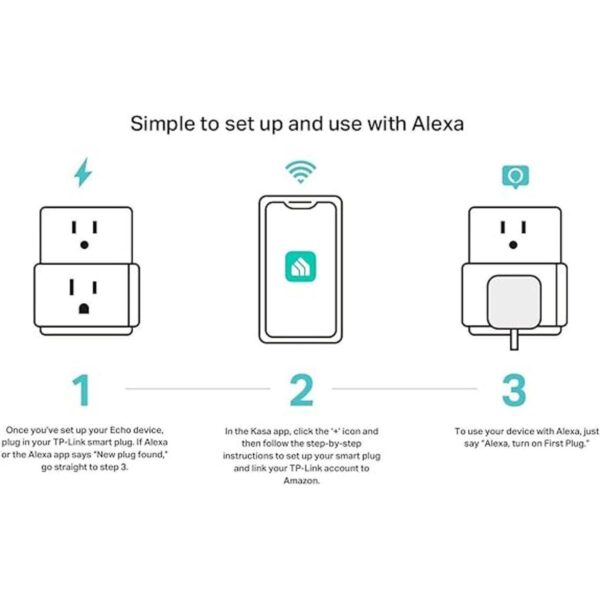 Simple to set up and use with Alexa

1

Once you've set up your Echo device, plug in your TP-Link smart plug. If Alexa or the Alexa app says "New plug found," go straight to step 3.

2

In the Kasa app, click the '+' icon and then follow the step-by-step instructions to set up your smart plug and link your TP-Link account to Amazon.

3

To use your device with Alexa, just say "Alexa, turn on First Plug."