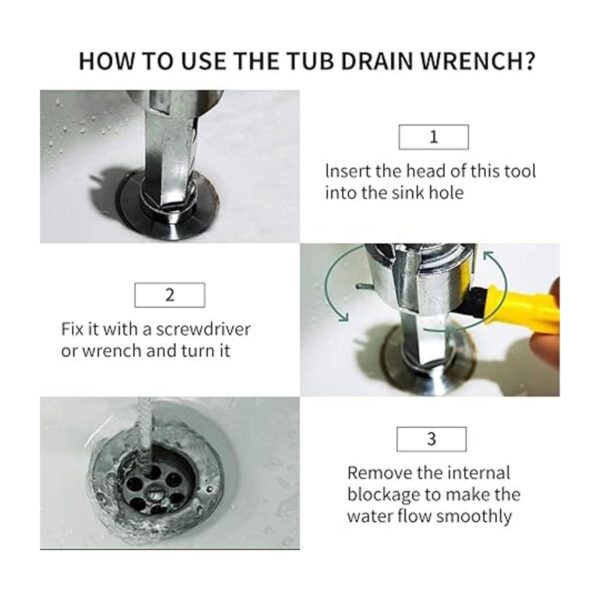 HOW TO USE THE TUB DRAIN WRENCH?

1

Insert the head of this tool into the sink hole

2

Fix it with a screwdriver or wrench and turn it

3

Remove the internal blockage to make the water flow smoothly