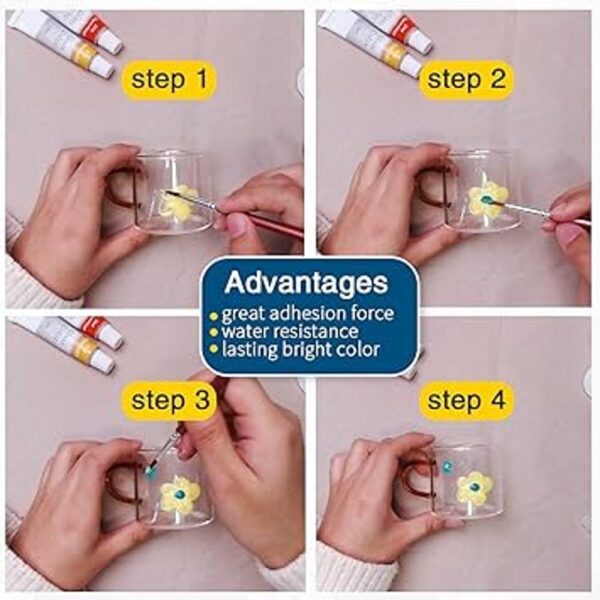 step 1

step 2

Advantages
great adhesion force
water resistance
lasting bright color

step 3

step 4