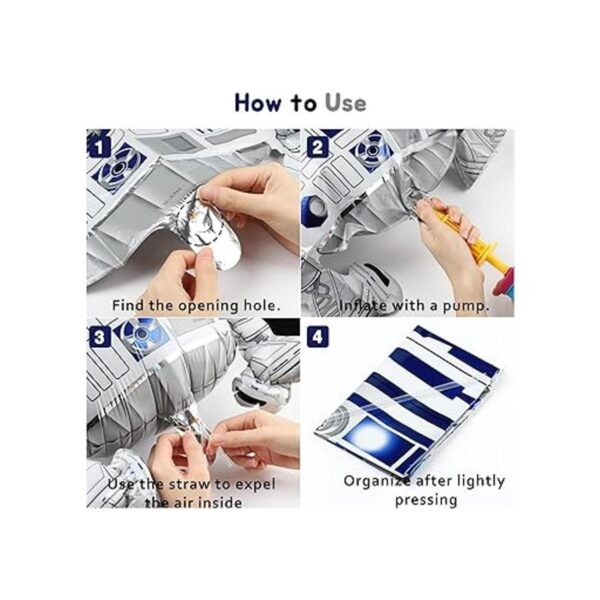 How to Use

1

Find the opening hole.

2

Inflate with a pump.

3

Use the straw to expel the air inside

4

Organize after lightly pressing