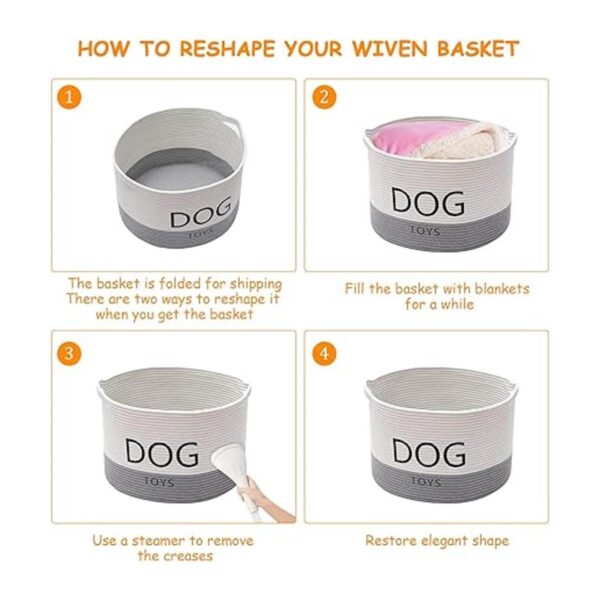 HOW TO RESHAPE YOUR WIVEN BASKET

1

DOG
TOYS

The basket is folded for shipping
There are two ways to reshape it
when you get the basket

2

DOG
TOYS

Fill the basket with blankets
for a while

3

DOG
TOYS

Use a steamer to remove
the creases

4

DOG
TOYS

Restore elegant shape