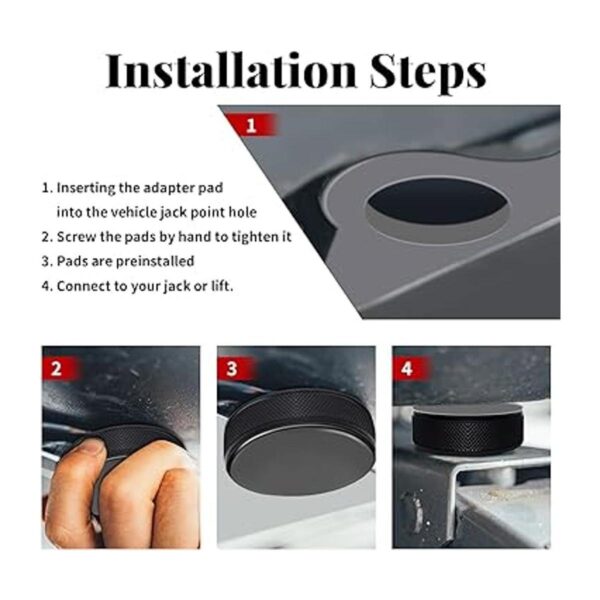 Installation Steps

1

1. Inserting the adapter pad into the vehicle jack point hole
2. Screw the pads by hand to tighten it
3. Pads are preinstalled
4. Connect to your jack or lift.

2

3

4