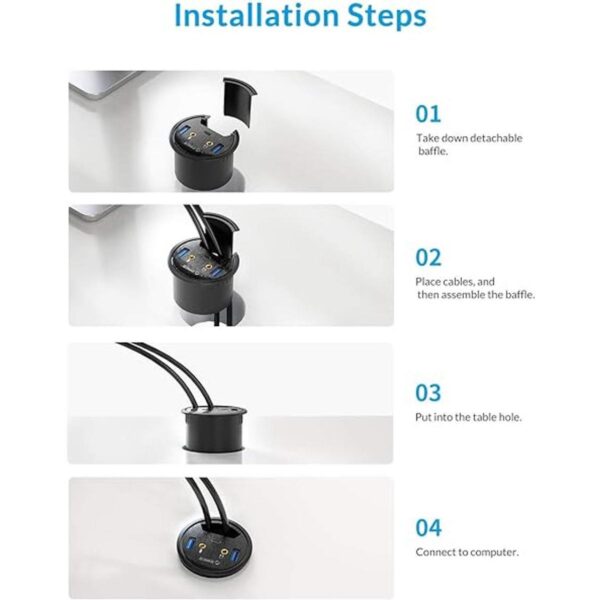 Installation Steps

01
Take down detachable baffle.

02
Place cables, and then assemble the baffle.

03
Put into the table hole.

04
Connect to computer.