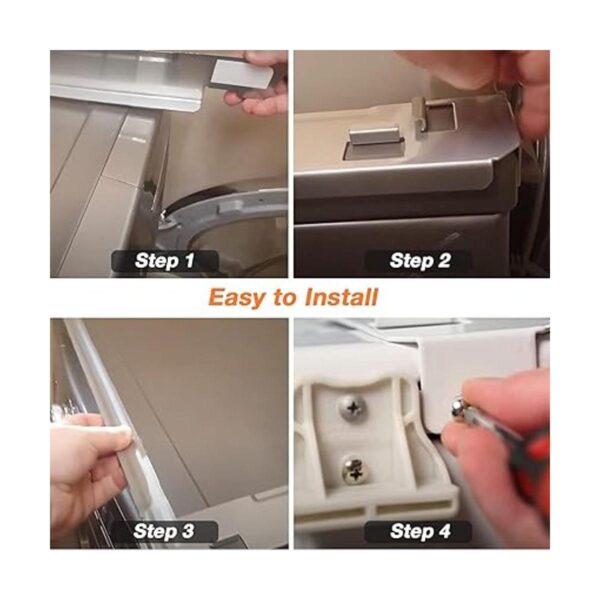 Step 1

Step 2

Easy to Install

Step 3

Step 4