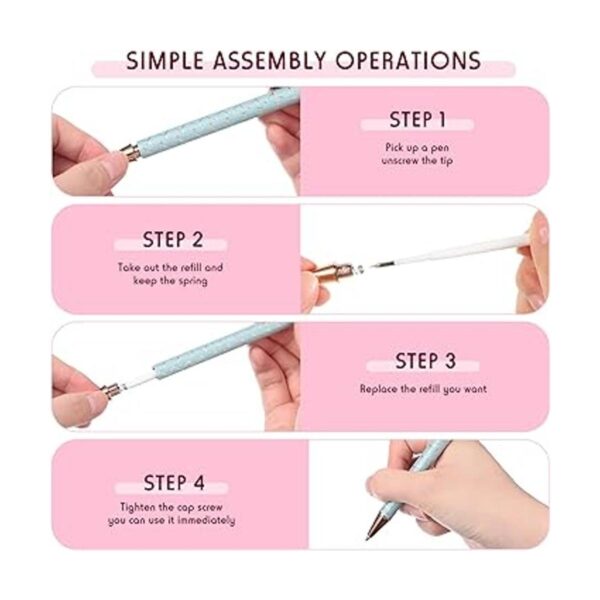 SIMPLE ASSEMBLY OPERATIONS

STEP 1
Pick up a pen unscrew the tip

STEP 2
Take out the refill and keep the spring

STEP 3
Replace the refill you want

STEP 4
Tighten the cap screw you can use it immediately