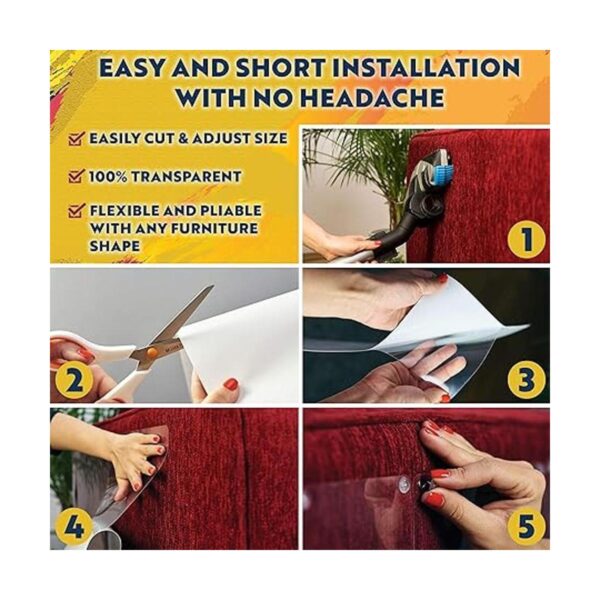 EASY AND SHORT INSTALLATION WITH NO HEADACHE

EASILY CUT & ADJUST SIZE

100% TRANSPARENT

FLEXIBLE AND PLIABLE WITH ANY FURNITURE SHAPE

1

2

3

4

5