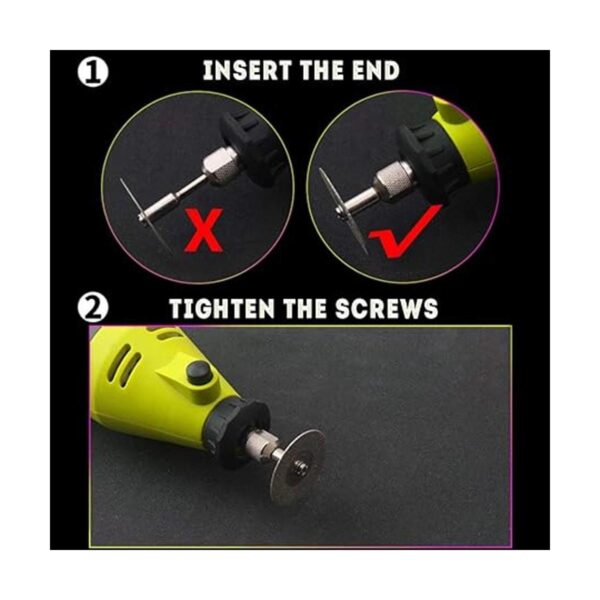 1 INSERT THE END

X

2 TIGHTEN THE SCREWS