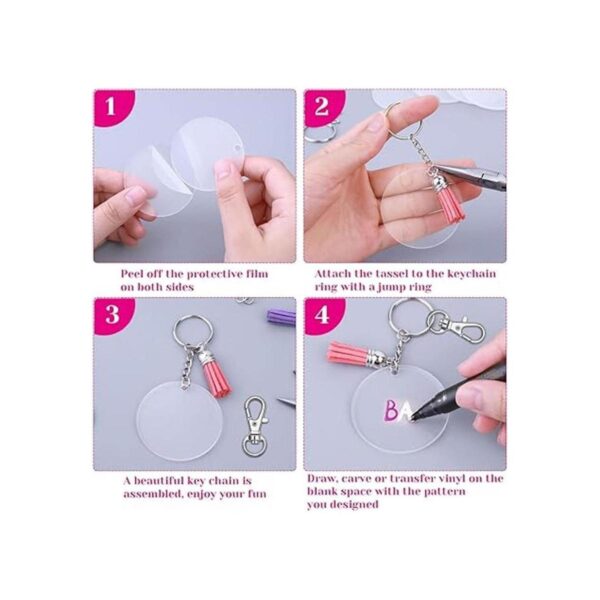 1

Peel off the protective film on both sides

2

Attach the tassel to the keychain ring with a jump ring

3

A beautiful key chain is assembled, enjoy your fun

4

BA

Draw, carve or transfer vinyl on the blank space with the pattern you designed