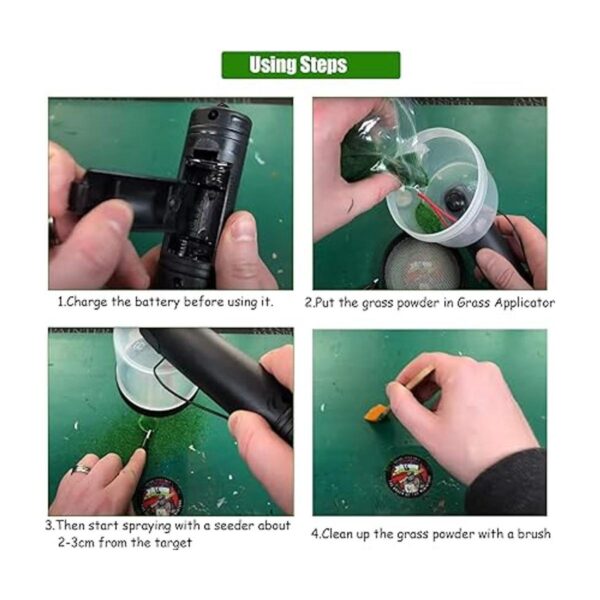 Using Steps

1.Charge the battery before using it.

2.Put the grass powder in Grass Applicator

3.Then start spraying with a seeder about 2-3cm from the target

4.Clean up the grass powder with a brush