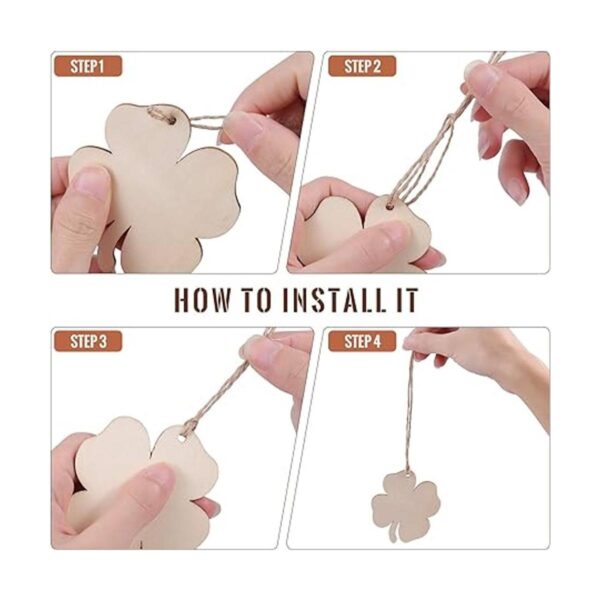 STEP 1

STEP 2

HOW TO INSTALL IT

STEP 3

STEP 4