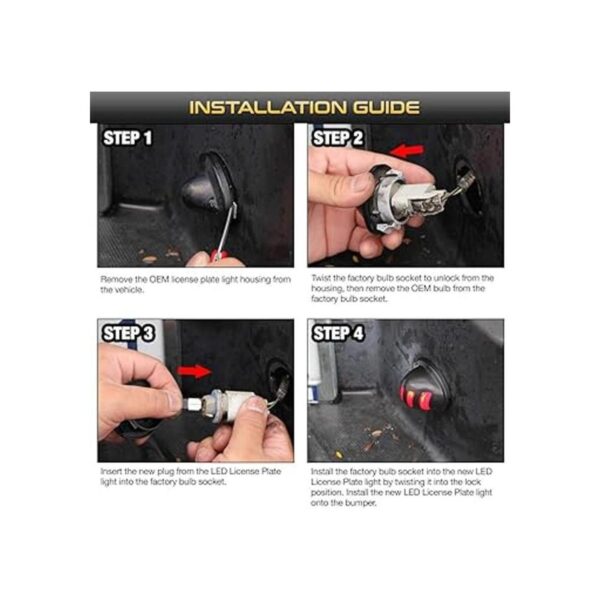 INSTALLATION GUIDE

STEP 1

Remove the OEM license plate light housing from the vehicle.

STEP 2

Twist the factory bulb socket to unlock from the housing, then remove the OEM bulb from the factory bulb socket.

STEP 3

Insert the new plug from the LED License Plate light into the factory bulb socket.

STEP 4

Install the factory bulb socket into the new LED License Plate light by twisting it into the lock position. Install the new LED License Plate light onto the bumper.