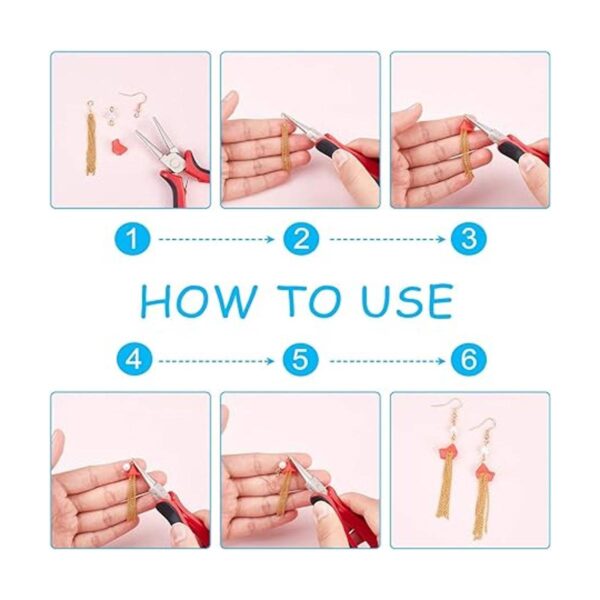 1 2 3

HOW TO USE

4 5 6