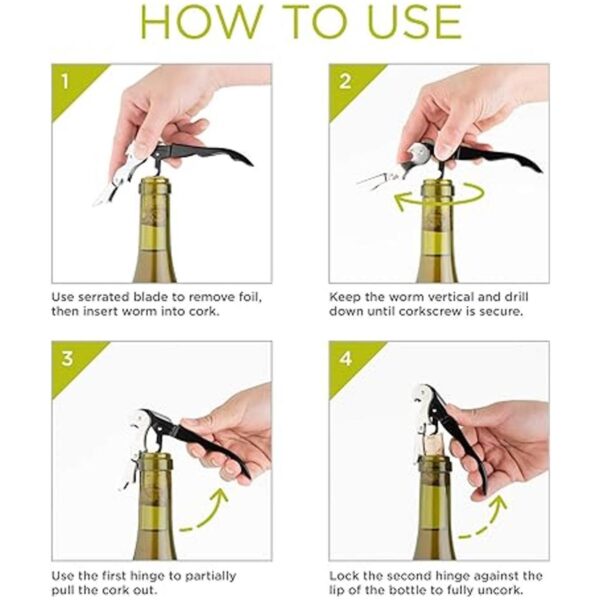 HOW TO USE

1

Use serrated blade to remove foil, then insert worm into cork.

2

Keep the worm vertical and drill down until corkscrew is secure.

3

Use the first hinge to partially pull the cork out.

4

Lock the second hinge against the lip of the bottle to fully uncork.