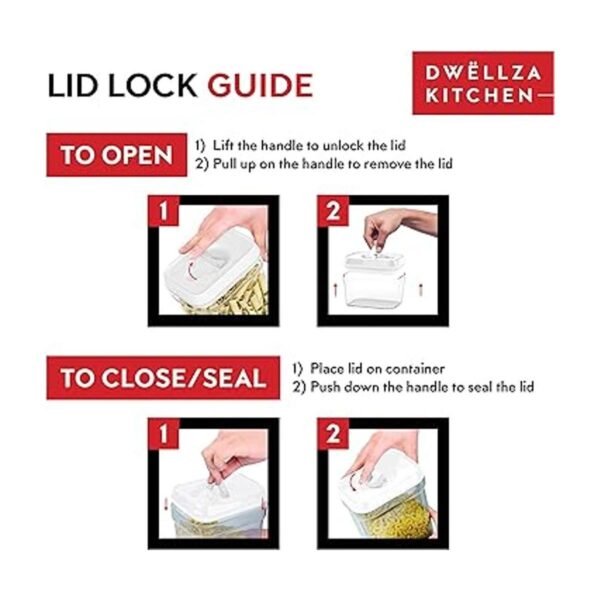 LID LOCK GUIDE

DWËLLZA KITCHEN

TO OPEN

1) Lift the handle to unlock the lid
2) Pull up on the handle to remove the lid

1

2

TO CLOSE/SEAL

1) Place lid on container
2) Push down the handle to seal the lid

1

2