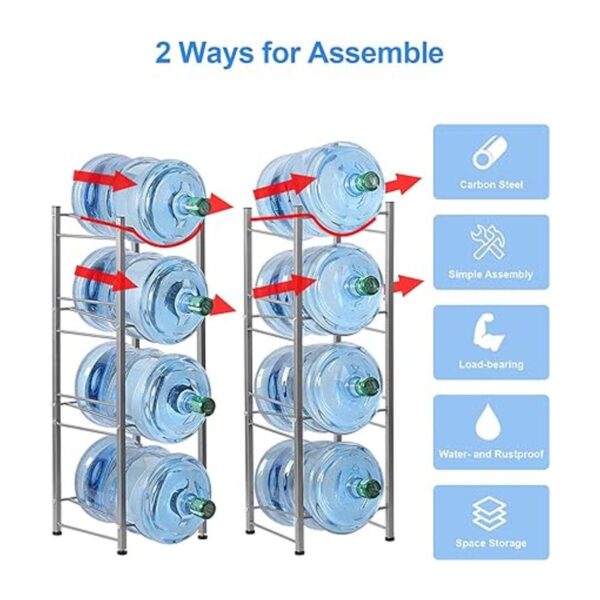 2 Ways for Assemble

Carbon Steel

Simple Assembly

Load-bearing

Water- and Rustproof

Space Storage