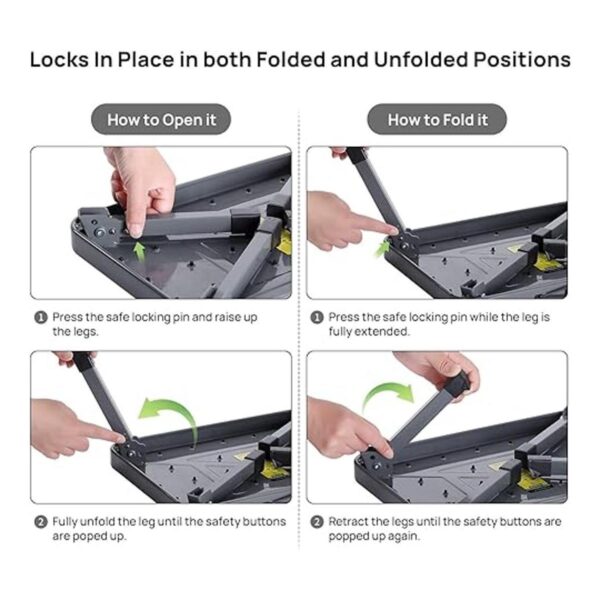 Locks In Place in both Folded and Unfolded Positions

How to Open it

1 Press the safe locking pin and raise up the legs.

2 Fully unfold the leg until the safety buttons are poped up.

How to Fold it

1 Press the safe locking pin while the leg is fully extended.

2 Retract the legs until the safety buttons are popped up again.