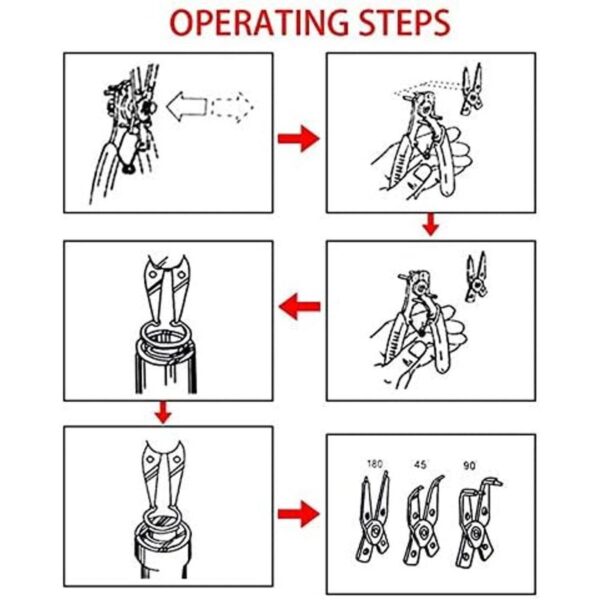 OPERATING STEPS

180

45

90