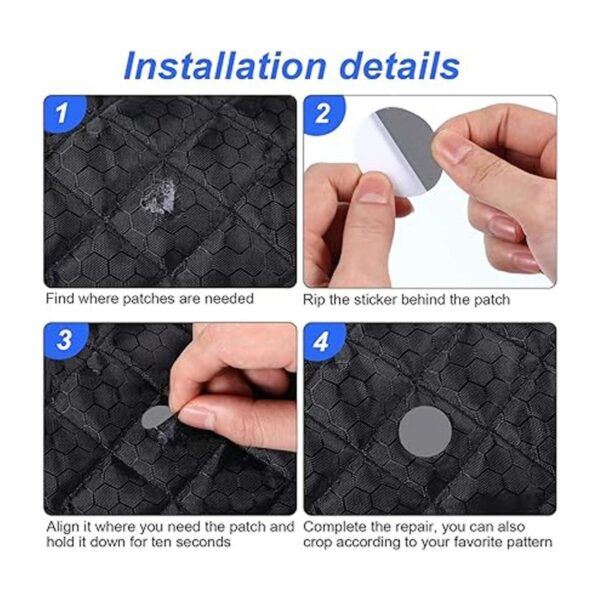 Installation details

1

Find where patches are needed

2

Rip the sticker behind the patch

3

Align it where you need the patch and hold it down for ten seconds

4

Complete the repair, you can also crop according to your favorite pattern