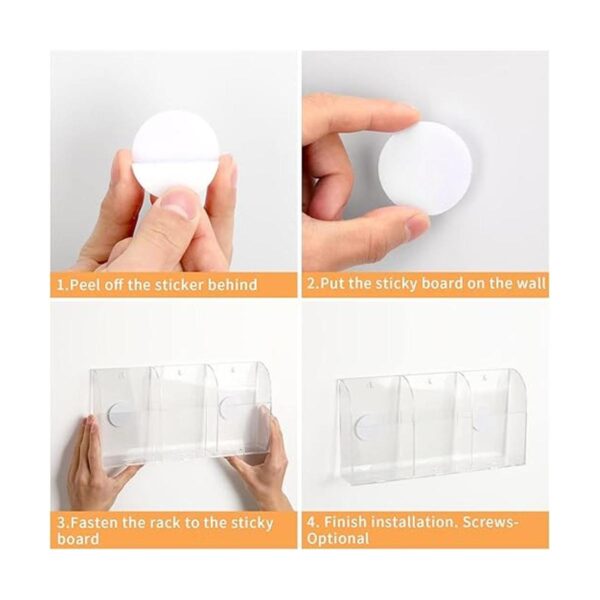 1.Peel off the sticker behind

2.Put the sticky board on the wall

3.Fasten the rack to the sticky board

4. Finish installation. Screws-Optional