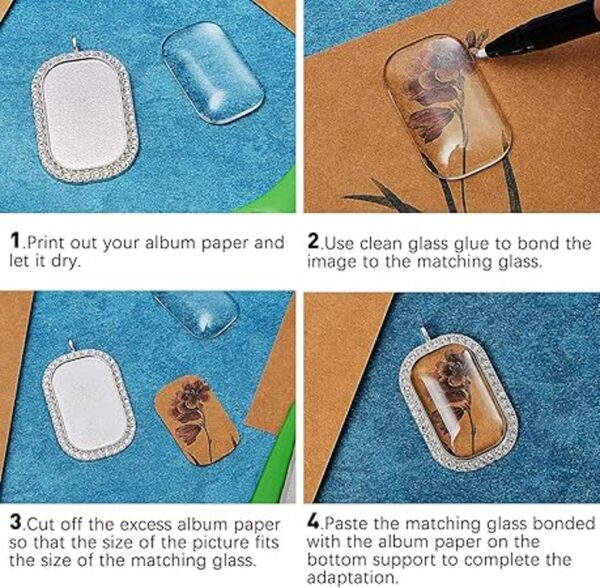 1.Print out your album paper and let it dry.

2.Use clean glass glue to bond the image to the matching glass.

3.Cut off the excess album paper so that the size of the picture fits the size of the matching glass.

4.Paste the matching glass bonded with the album paper on the bottom support to complete the adaptation.