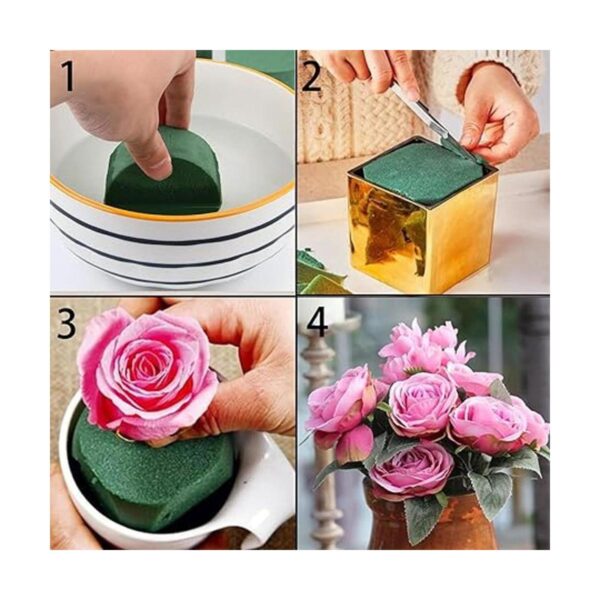 1
2
3
4