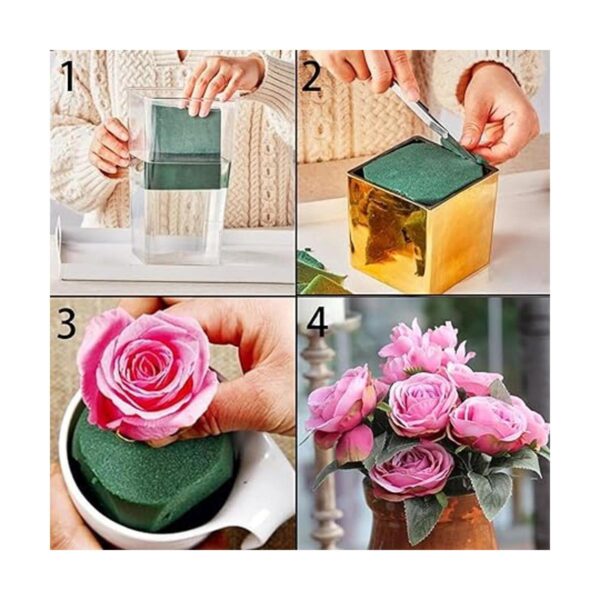 1
2
3
4