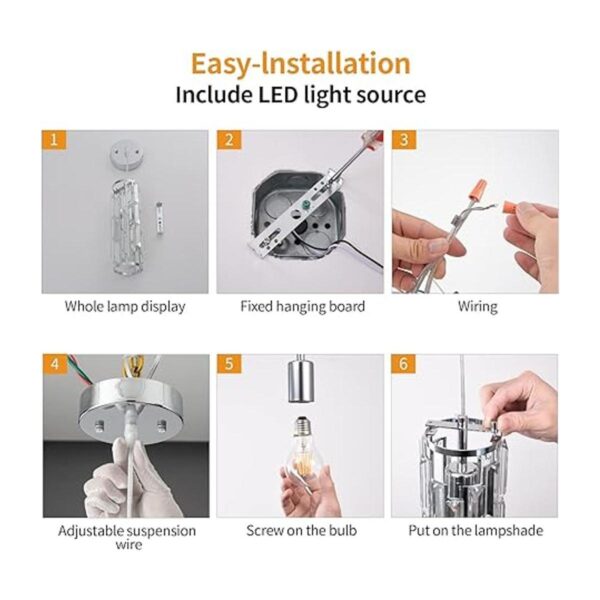 Easy-Installation
Include LED light source

1
Whole lamp display

2
Fixed hanging board

3
Wiring

4
Adjustable suspension wire

5
Screw on the bulb

6
Put on the lampshade