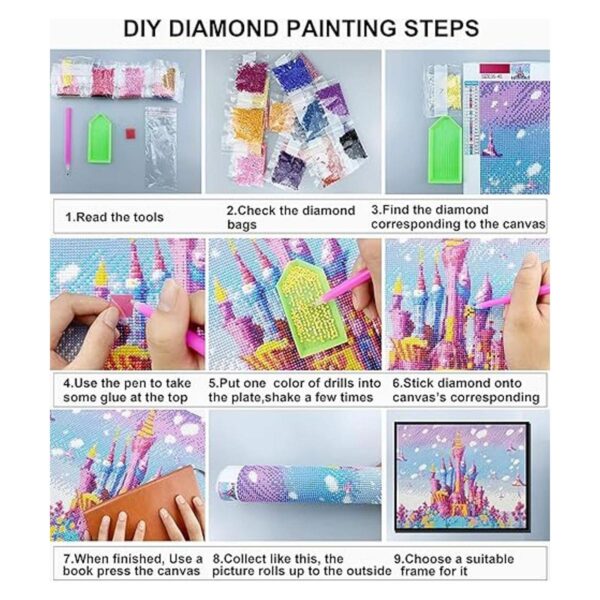 DIY DIAMOND PAINTING STEPS

1.Read the tools

2.Check the diamond bags

3.Find the diamond corresponding to the canvas

4.Use the pen to take some glue at the top

5.Put one color of drills into the plate,shake a few times

6.Stick diamond onto canvas's corresponding

7.When finished, Use a book press the canvas

8.Collect like this, the picture rolls up to the outside

9.Choose a suitable frame for it