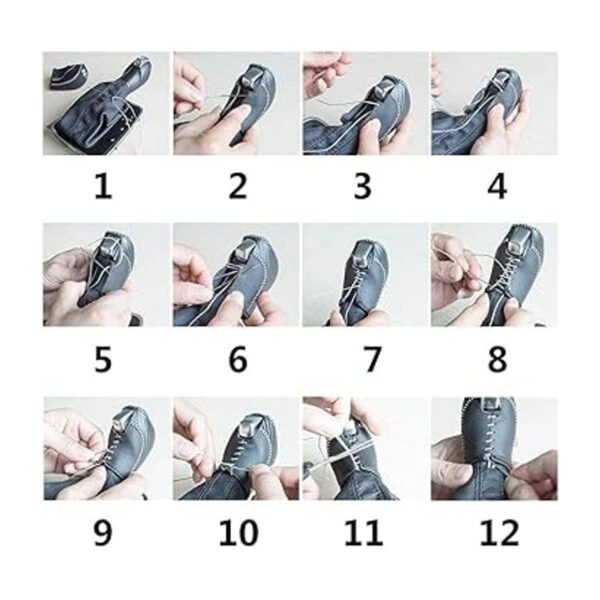 1 2 3 4

5 6 7 8

9 10 11 12