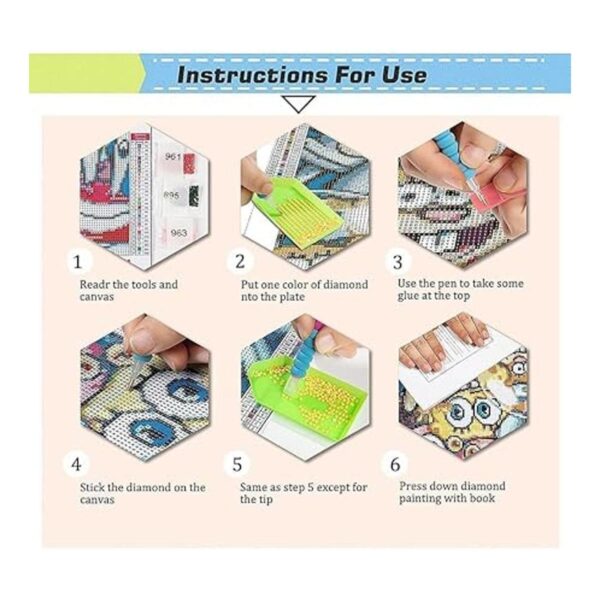 Instructions For Use

961
895
963

1
Readr the tools and canvas

2
Put one color of diamond nto the plate

3
Use the pen to take some glue at the top

4
Stick the diamond on the canvas

5
Same as step 5 except for the tip

6
Press down diamond painting with book