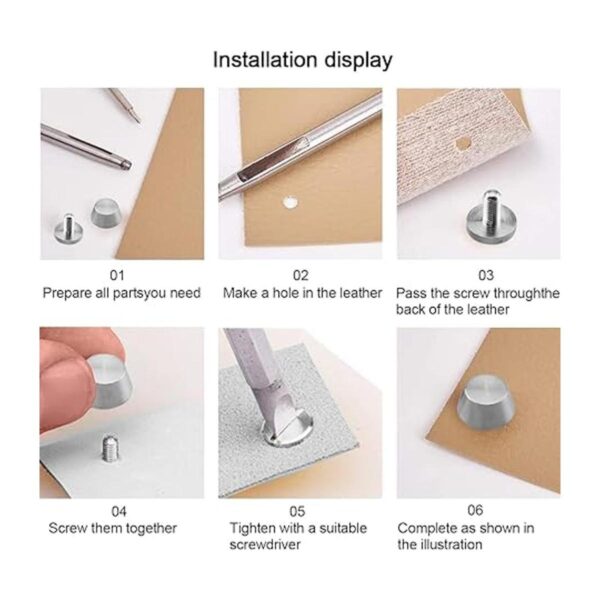 Installation display

01
Prepare all partsyou need

02
Make a hole in the leather

03
Pass the screw throughthe back of the leather

04
Screw them together

05
Tighten with a suitable screwdriver

06
Complete as shown in the illustration