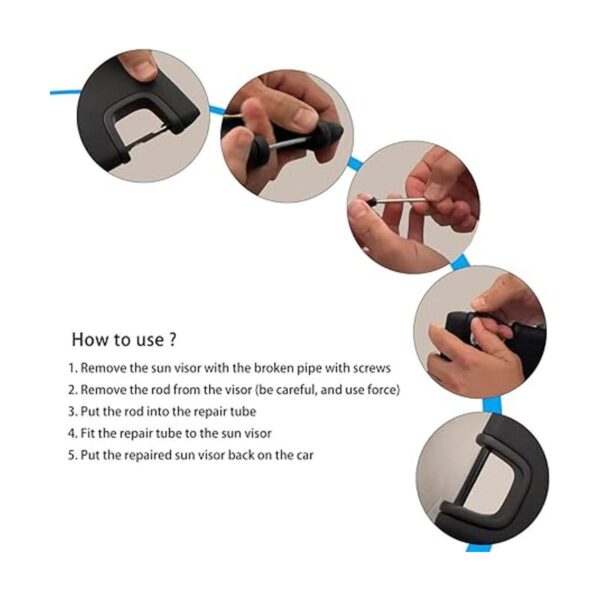 How to use ?

1. Remove the sun visor with the broken pipe with screws
2. Remove the rod from the visor (be careful, and use force)
3. Put the rod into the repair tube
4. Fit the repair tube to the sun visor
5. Put the repaired sun visor back on the car