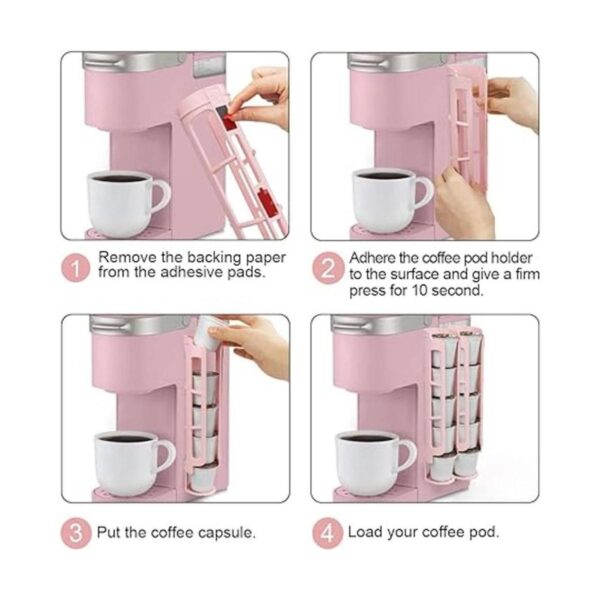 1 Remove the backing paper from the adhesive pads.

2 Adhere the coffee pod holder to the surface and give a firm press for 10 second.

3 Put the coffee capsule.

4 Load your coffee pod.