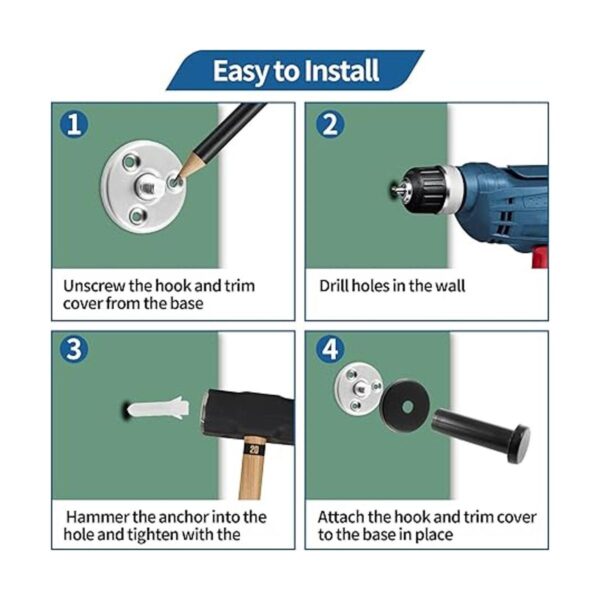 Easy to Install

1

Unscrew the hook and trim cover from the base

2

Drill holes in the wall

3

20

Hammer the anchor into the hole and tighten with the

4

Attach the hook and trim cover to the base in place