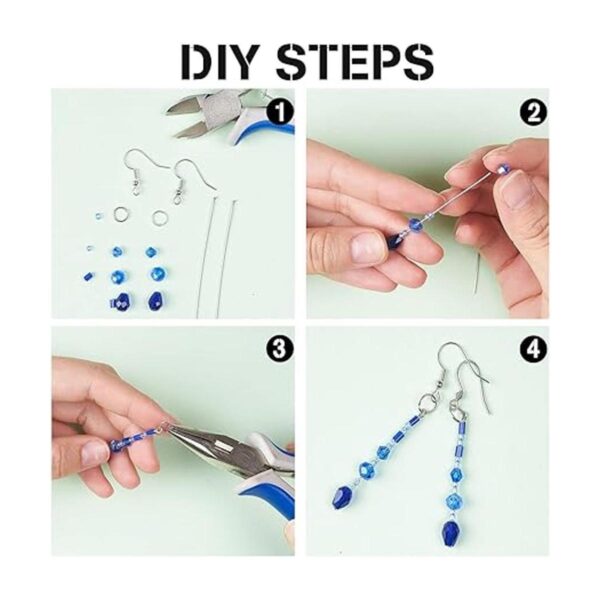 DIY STEPS

1

2

3

4