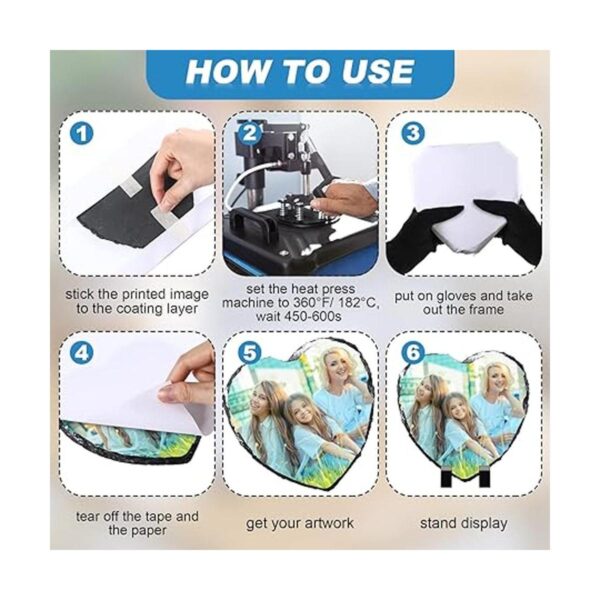 HOW TO USE

1

stick the printed image to the coating layer

2

set the heat press machine to 360°F/ 182°C, wait 450-600s

3

put on gloves and take out the frame

4

tear off the tape and the paper

5

get your artwork

6

stand display