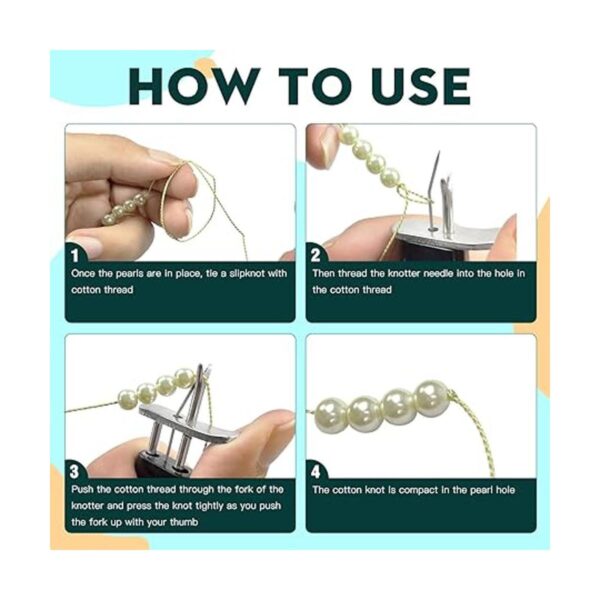 HOW TO USE

1
Once the pearls are in place, tie a slipknot with cotton thread

2
Then thread the knotter needle into the hole in the cotton thread

3
Push the cotton thread through the fork of the knotter and press the knot tightly as you push the fork up with your thumb

4
The cotton knot is compact in the pearl hole