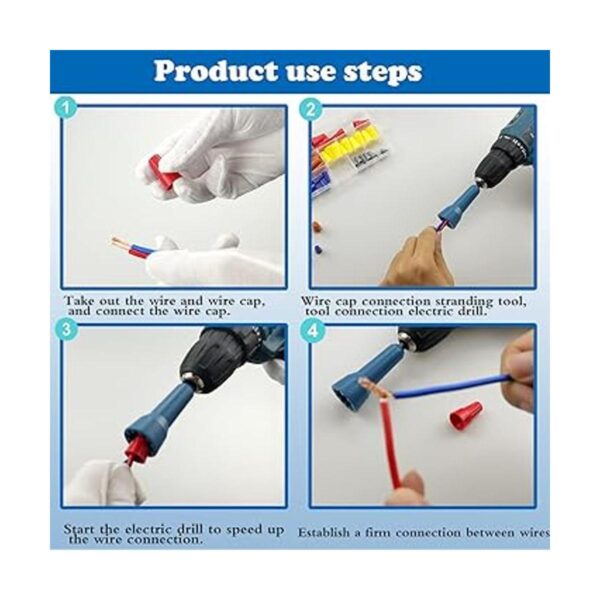 Product use steps

1

Take out the wire and wire cap, and connect the wire cap.

2

Wire cap connection stranding tool, tool connection electric drill.

3

Start the electric drill to speed up the wire connection.

4

Establish a firm connection between wires