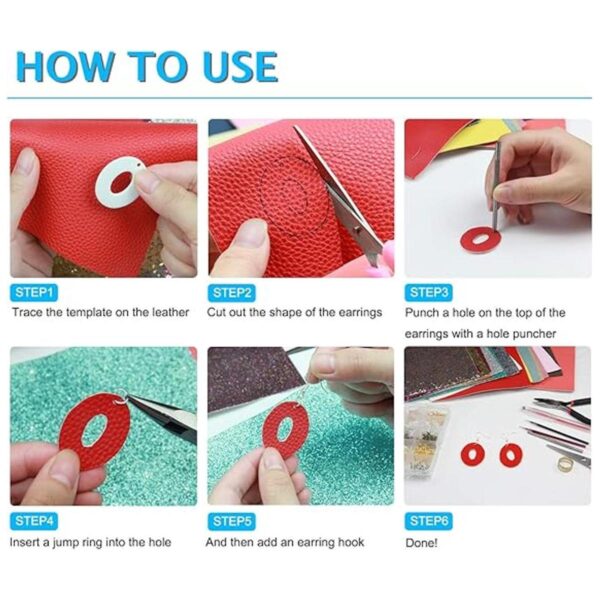 HOW TO USE

STEP1
Trace the template on the leather

STEP2
Cut out the shape of the earrings

STEP3
Punch a hole on the top of the earrings with a hole puncher

STEP4
Insert a jump ring into the hole

STEP5
And then add an earring hook

STEP6
Done!