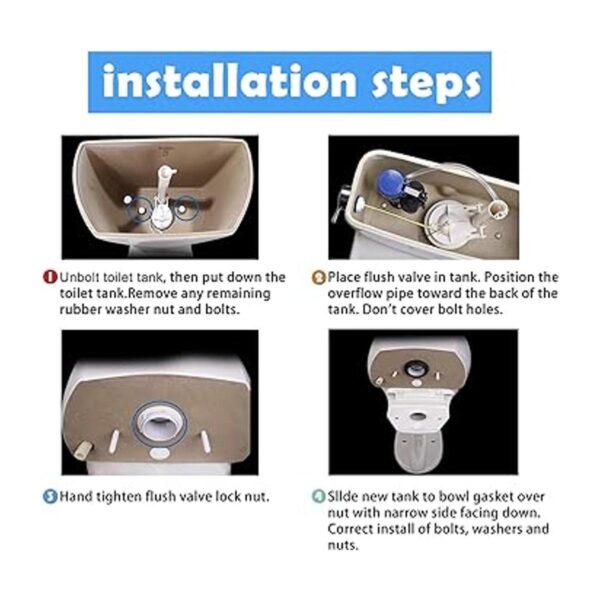 installation steps

1 Unbolt toilet tank, then put down the toilet tank.Remove any remaining rubber washer nut and bolts.

2 Place flush valve in tank. Position the overflow pipe toward the back of the tank. Don't cover bolt holes.

3 Hand tighten flush valve lock nut.

4 Slide new tank to bowl gasket over nut with narrow side facing down. Correct install of bolts, washers and nuts.