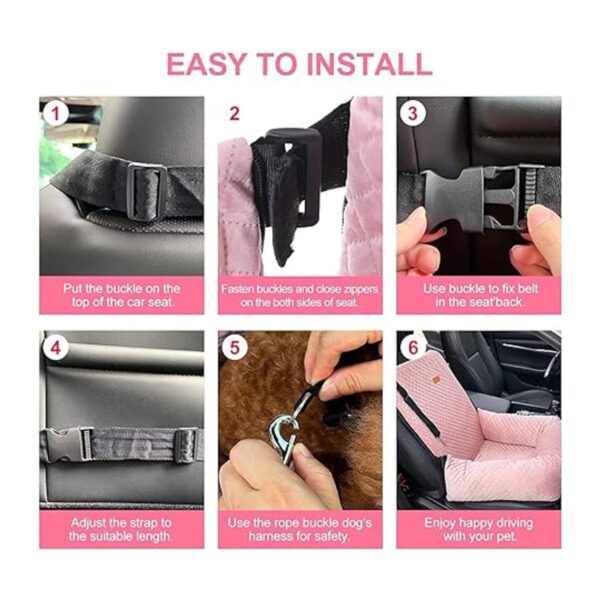 EASY TO INSTALL

1

Put the buckle on the top of the car seat.

2

Fasten buckles and close zippers on the both sides of seat.

3

Use buckle to fix belt in the seat'back.

4

Adjust the strap to the suitable length.

5

Use the rope buckle dog's harness for safety.

6

Enjoy happy driving with your pet.