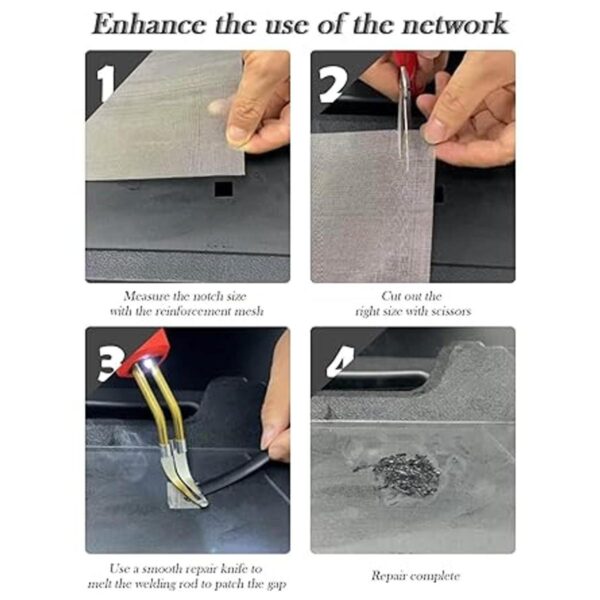 Enhance the use of the network

1

Measure the notch size with the reinforcement mesh

2

Cut out the right size with scissors

3

Use a smooth repair knife to melt the welding rod to patch the gap

4

Repair complete