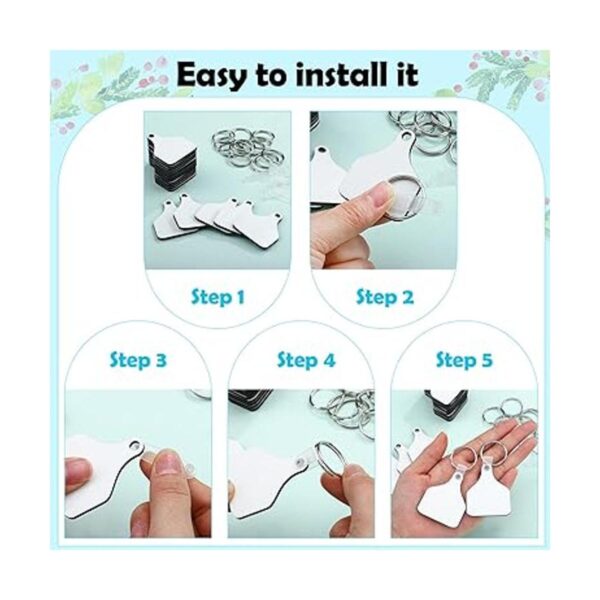 Easy to install it

Step 1

Step 2

Step 3

Step 4

Step 5