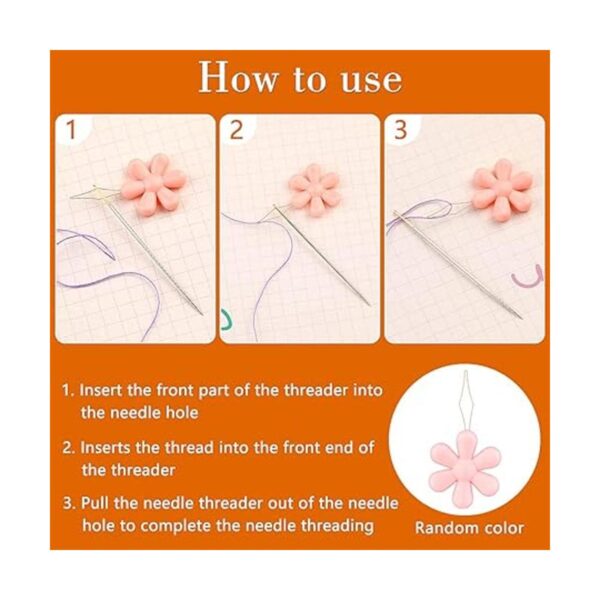 How to use

1

2

3

1. Insert the front part of the threader into the needle hole

2. Inserts the thread into the front end of the threader

3. Pull the needle threader out of the needle hole to complete the needle threading

Random color