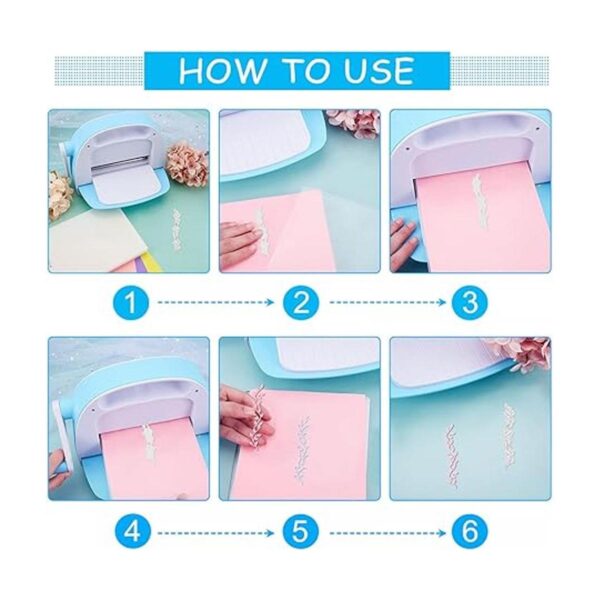 HOW TO USE

1

2

3

4

5

6