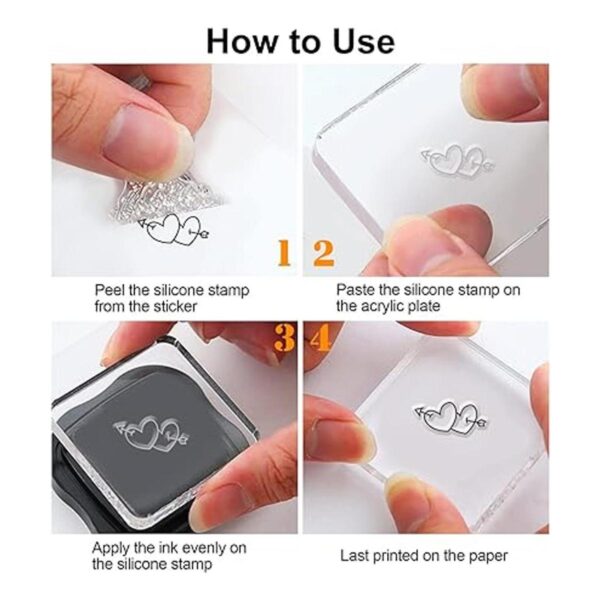 How to Use

1

Peel the silicone stamp from the sticker

2

Paste the silicone stamp on the acrylic plate

3

Apply the ink evenly on the silicone stamp

4

Last printed on the paper