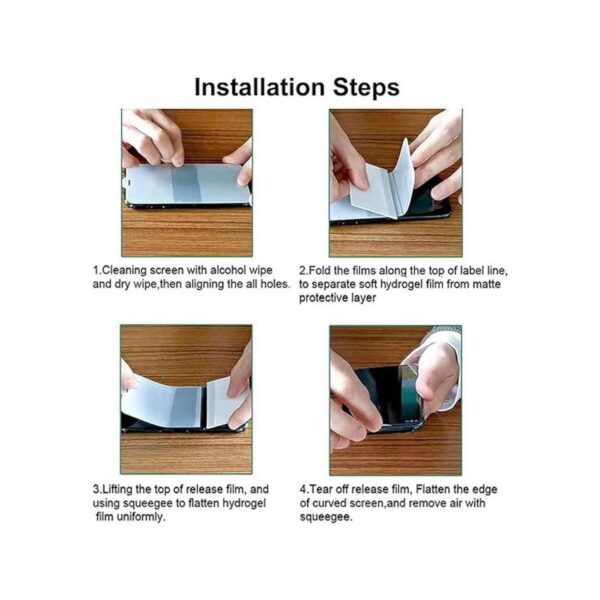 Installation Steps

1.Cleaning screen with alcohol wipe and dry wipe,then aligning the all holes.

2.Fold the films along the top of label line, to separate soft hydrogel film from matte protective layer

3.Lifting the top of release film, and using squeegee to flatten hydrogel film uniformly.

4.Tear off release film, Flatten the edge of curved screen,and remove air with squeegee.