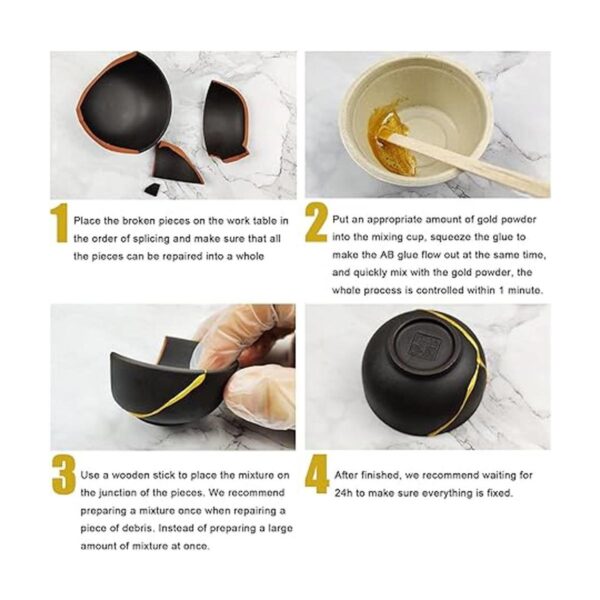 1 Place the broken pieces on the work table in the order of splicing and make sure that all the pieces can be repaired into a whole

2 Put an appropriate amount of gold powder into the mixing cup, squeeze the glue to make the AB glue flow out at the same time, and quickly mix with the gold powder, the whole process is controlled within 1 minute.

3 Use a wooden stick to place the mixture on the junction of the pieces. We recommend preparing a mixture once when repairing a piece of debris. Instead of preparing a large amount of mixture at once.

4 After finished, we recommend waiting for 24h to make sure everything is fixed.