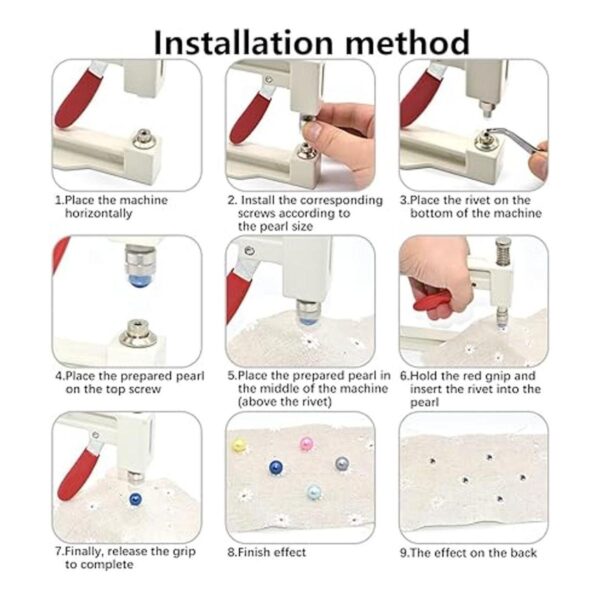 Installation method

1.Place the machine horizontally

2. Install the corresponding screws according to the pearl size

3.Place the rivet on the bottom of the machine

4.Place the prepared pearl on the top screw

5.Place the prepared pearl in the middle of the machine (above the rivet)

6.Hold the red gnip and insert the rivet into the pearl

7.Finally, release the grip to complete

8.Finish effect

9.The effect on the back